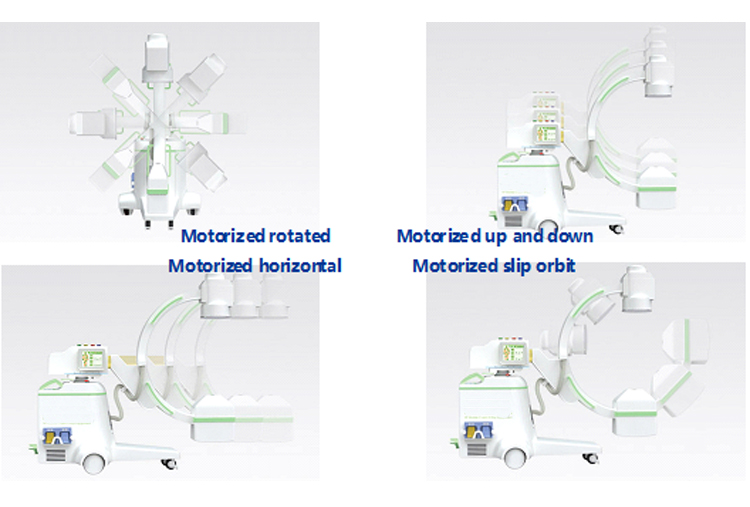 Motorized rotated

Motorized up and down

Motorized horizontal

Motorized slip orbit